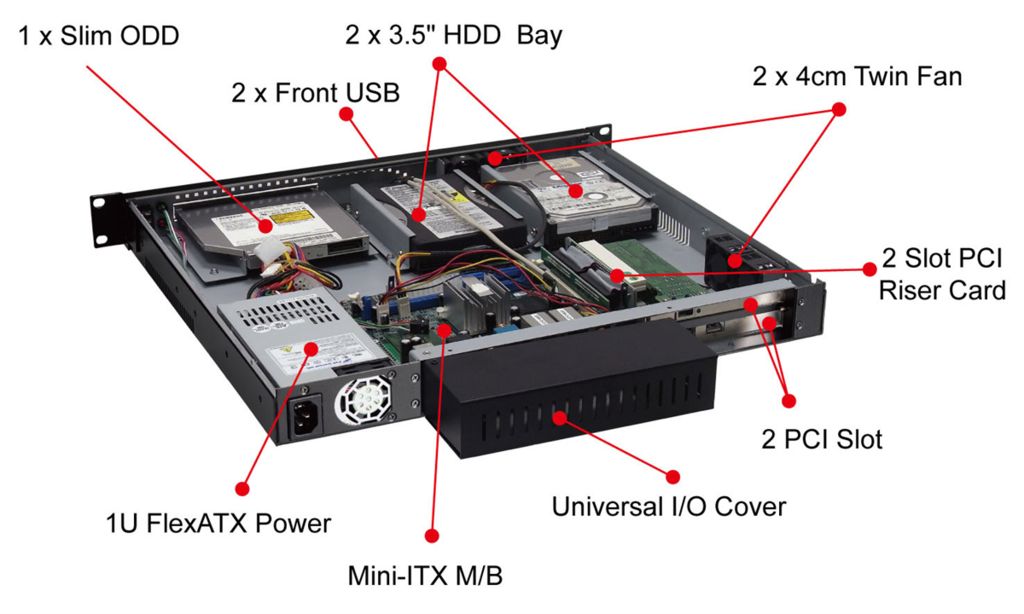 1 x Slim ODD

2 x 3.5" HDD Bay

2 x Front USB

2 x 4cm Twin Fan

2 Slot PCI Riser Card

2 PCI Slot

Universal I/O Cover

1U FlexATX Power

Mini-ITX M/B