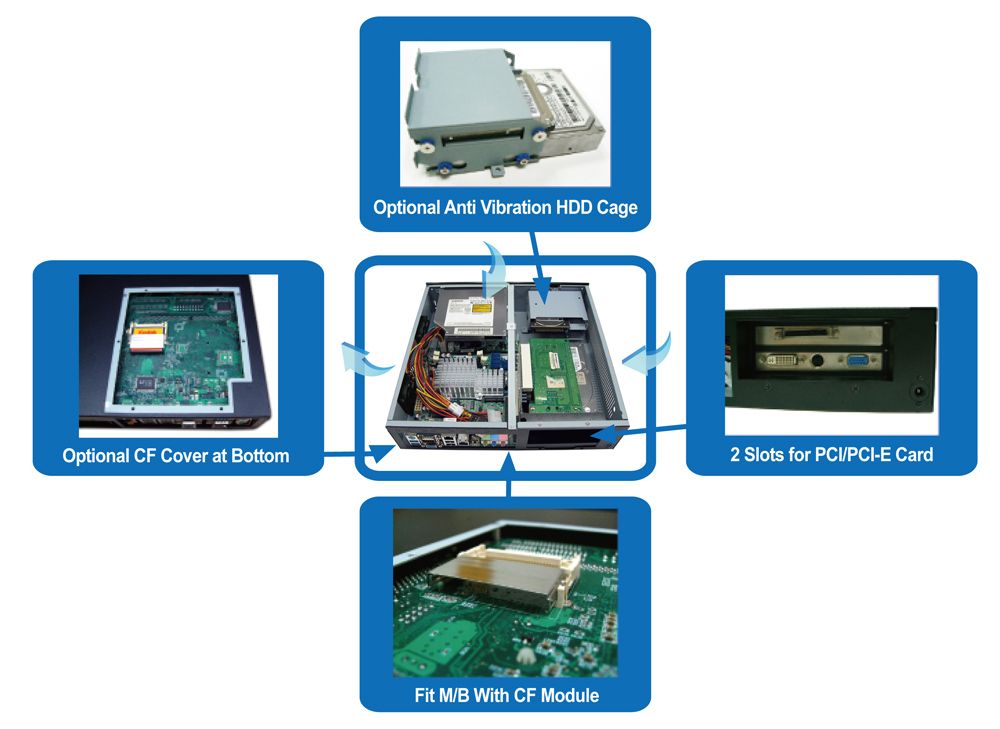 Optional Anti Vibration HDD Cage

Optional CF Cover at Bottom

2 Slots for PCI/PCI-E Card

Fit M/B With CF Module